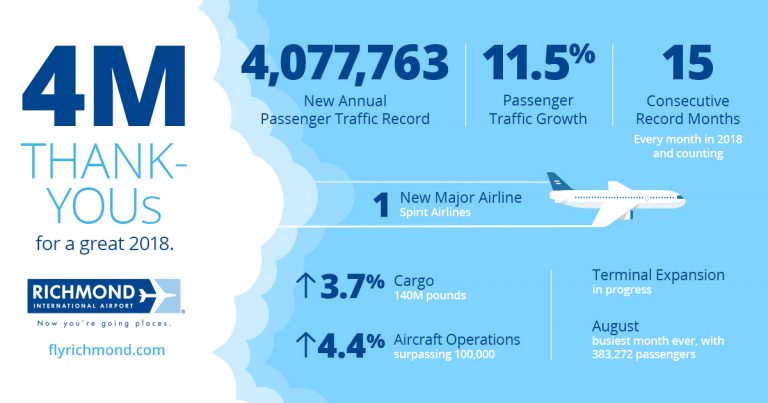 4M
THANK-YOUs
for a great 2018.

RICHMOND
INTERNATIONAL AIRPORT
Now you're going places.

flyrichmond.com

4,077,763
New Annual Passenger Traffic Record

11.5%
Passenger Traffic Growth

15
Consecutive Record Months
Every month in 2018 and counting

1 New Major Airline
Spirit Airlines

↑3.7% Cargo
140M pounds

↑4.4% Aircraft Operations
surpassing 100,000

Terminal Expansion
in progress

August
busiest month ever, with 383,272 passengers